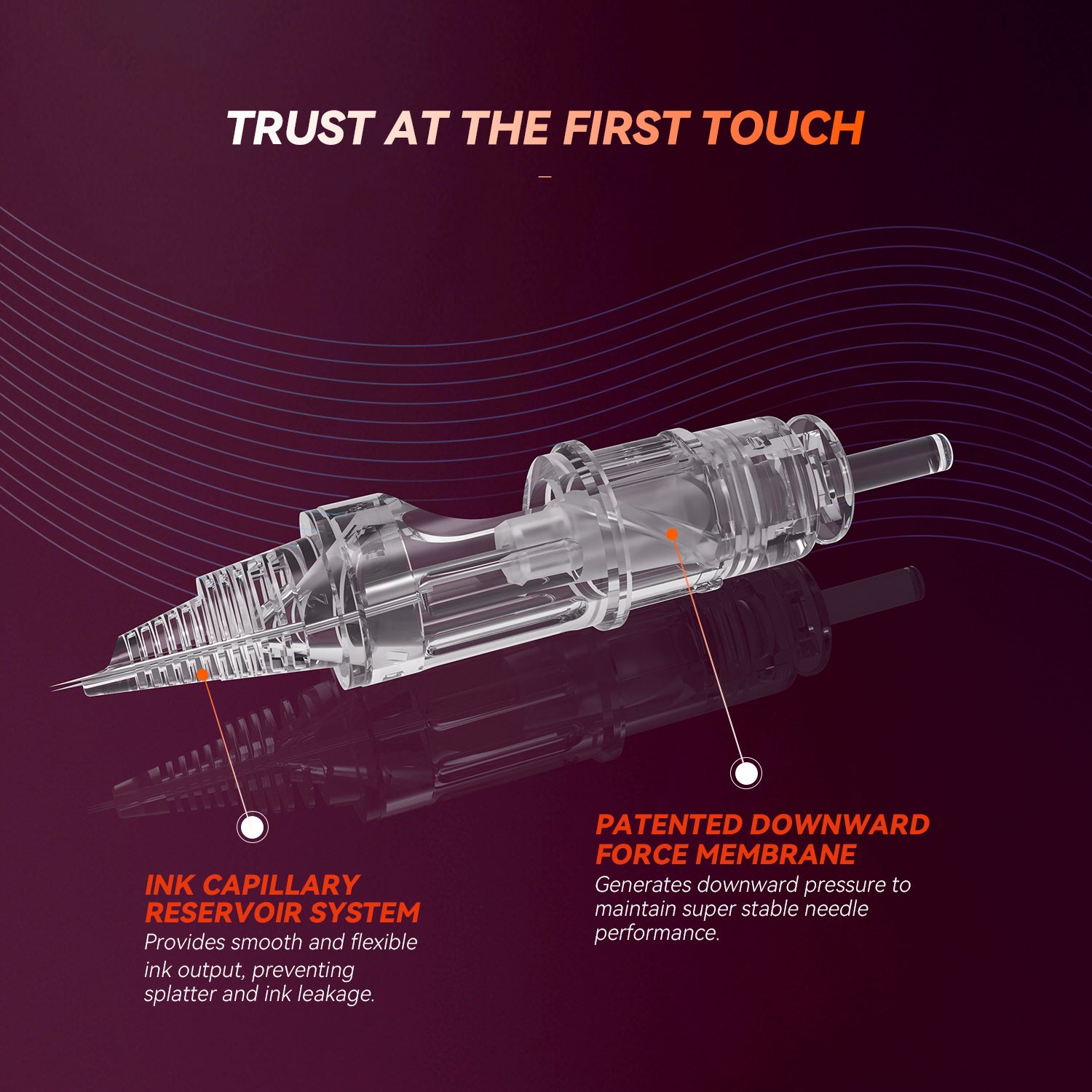 TRUST AT THE FIRST TOUCH

INK CAPILLARY RESERVOIR SYSTEM
Provides smooth and flexible ink output, preventing splatter and ink leakage.

PATENTED DOWNWARD FORCE MEMBRANE
Generates downward pressure to maintain super stable needle performance.