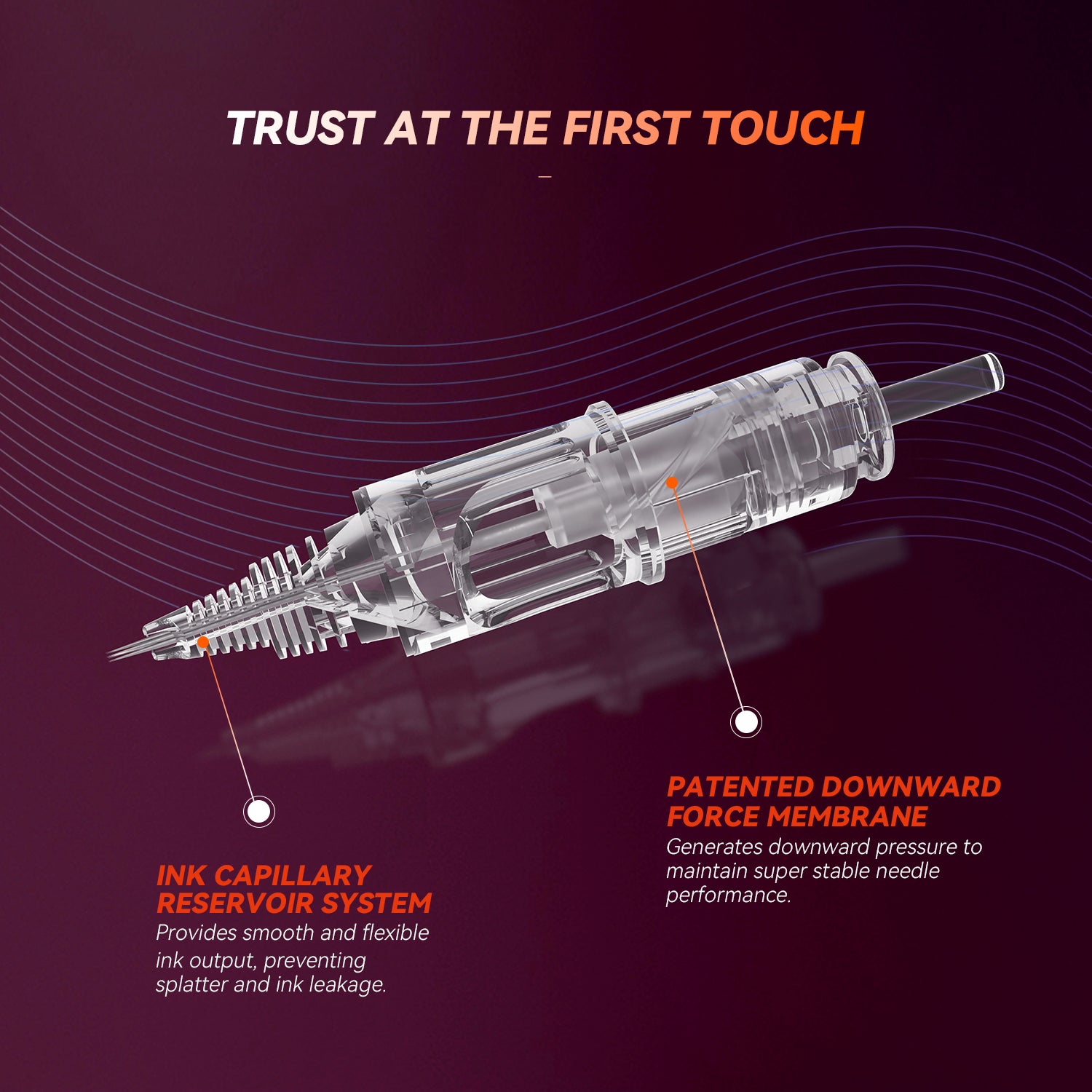 TRUST AT THE FIRST TOUCH

INK CAPILLARY RESERVOIR SYSTEM

Provides smooth and flexible ink output, preventing splatter and ink leakage.

PATENTED DOWNWARD FORCE MEMBRANE

Generates downward pressure to maintain super stable needle performance.